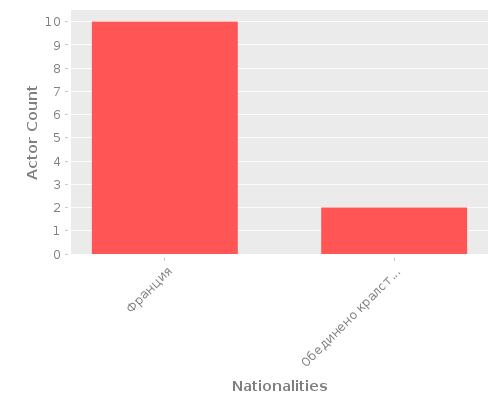 Actor Count

10
9
8
7
6
5
4
3
2
1
0

Франция
Обединено кралст...

Nationalities